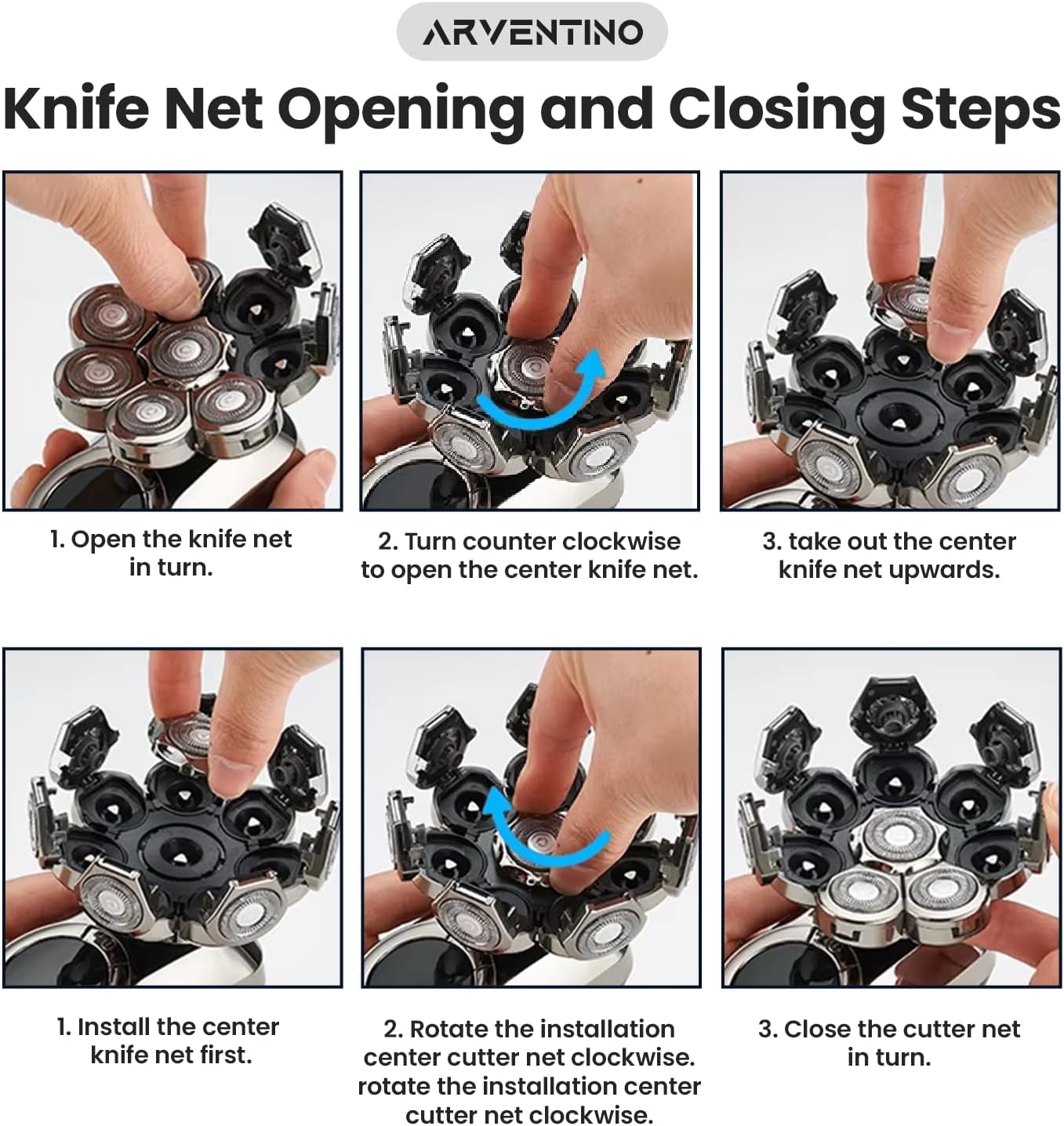 ARVENTINO

Knife Net Opening and Closing Steps

1. Open the knife net in turn.

2. Turn counter clockwise to open the center knife net.

3. take out the center knife net upwards.

1. Install the center knife net first.

2. Rotate the installation center cutter net clockwise. rotate the installation center cutter net clockwise.

3. Close the cutter net in turn.